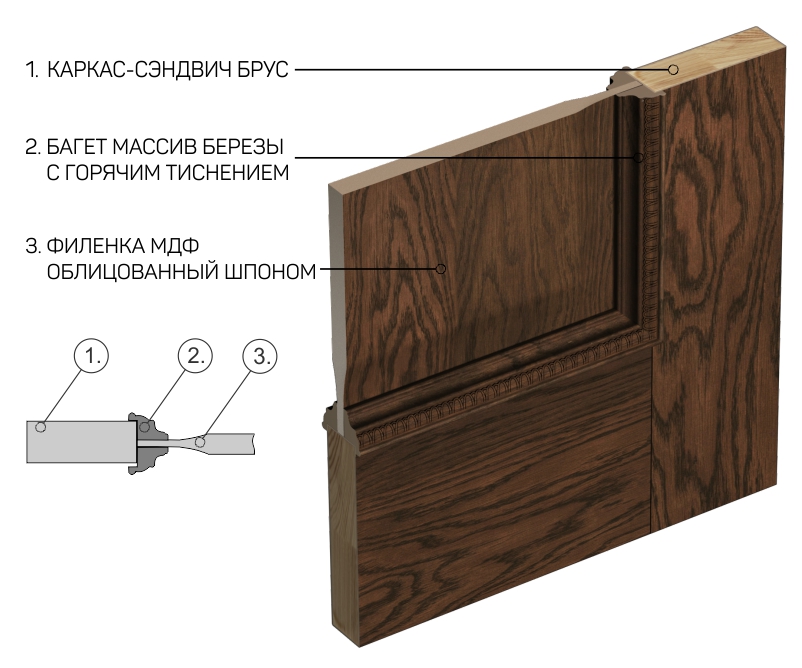 1. КАРКАС-СЭНДВИЧ БРУС

2. БАГЕТ МАССИВ БЕРЕЗЫ С ГОРЯЧИМ ТИСНЕНИЕМ

3. ФИЛЕНКА МДФ ОБЛИЦОВАННЫЙ ШПОНОМ

1.

2.

3.